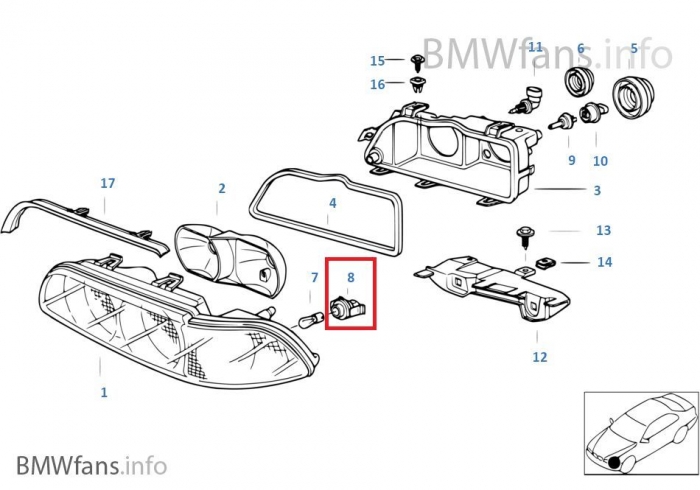 BMWfans.info

15
16
11
6
5
9
10
3
17
2
4
13
14
7
8
12
1

BMWfans.info