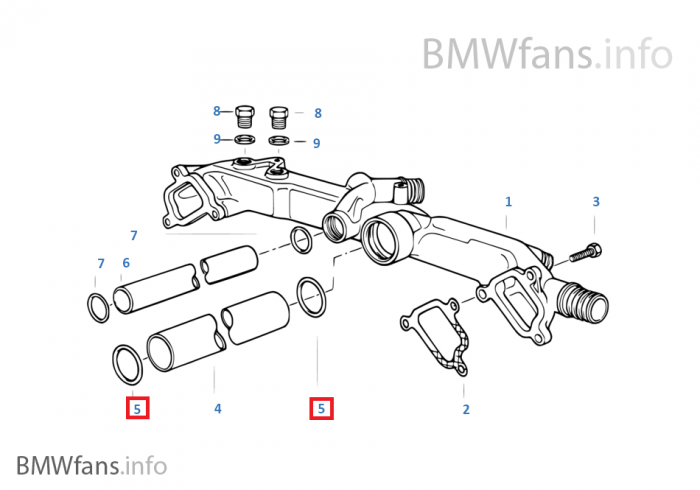 BMWfans.info

8
8
9
9
1
3
7
7
6
5
4
5
2

BMWfans.info