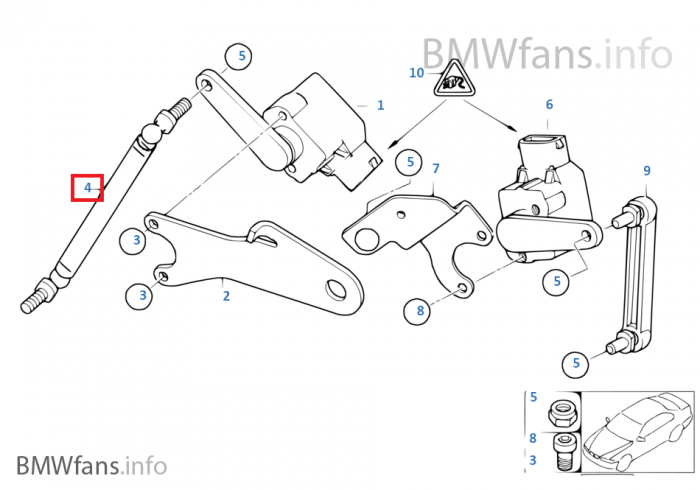 BMWfans.info

5
10
1
6
4
5
7
9
3
3
2
5
8
5
5
8
3

BMWfans.info