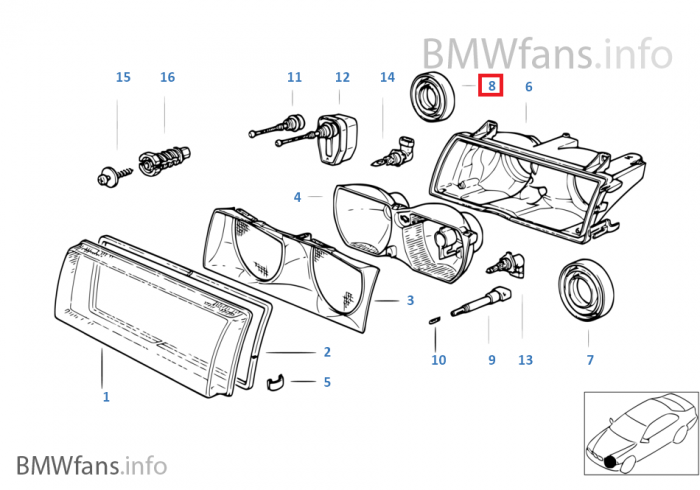 BMWfans.info

15 16 11 12 14 8 6

4

3

2

5

1

10 9 13 7

BMWfans.info