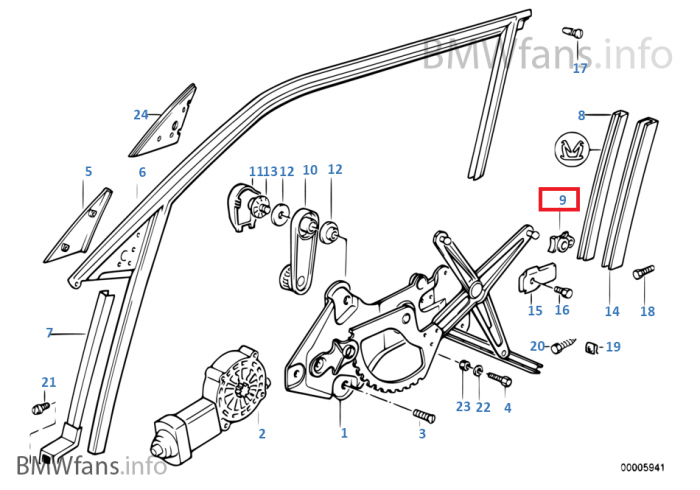 BMWfans.info

17
24
8
5
6
11
13
12
10
12
9
15
16
14
18
7
20
19
21
23
22
4
2
1
3
BMWfans.info
00005941