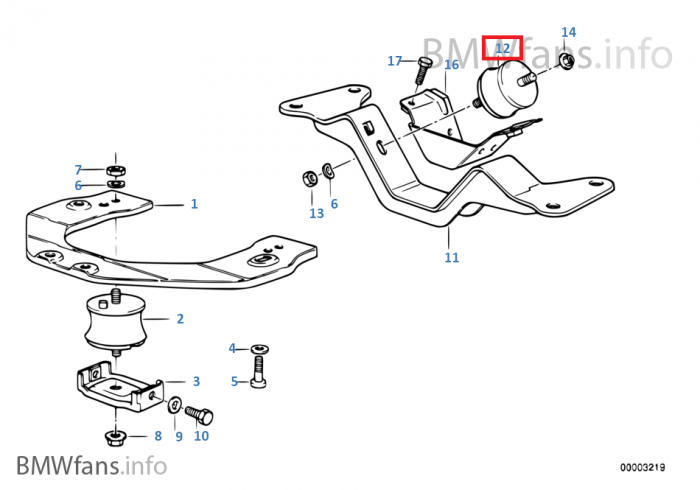 BMWfans.info

12

14

17

16

7

6

1

13

6

11

2

4

5

3

8

9

10

BMWfans.info

00003219