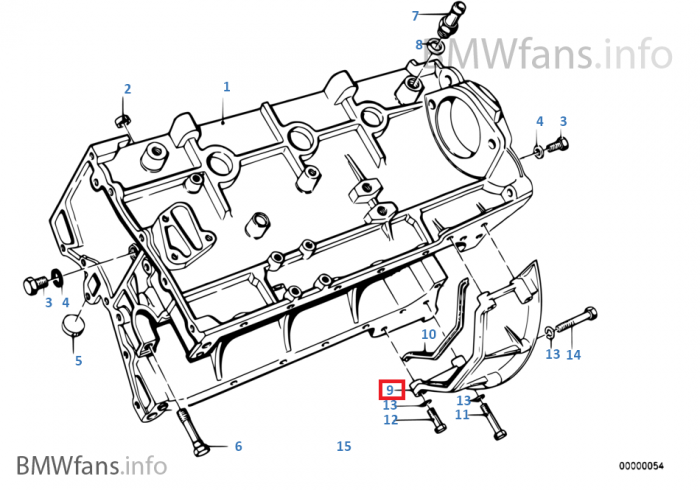 7
8
BMWfans.info
2
1
4
3
3
4
5
10
13
14
9
13
13
12
11
6
15
BMWfans.info
00000054