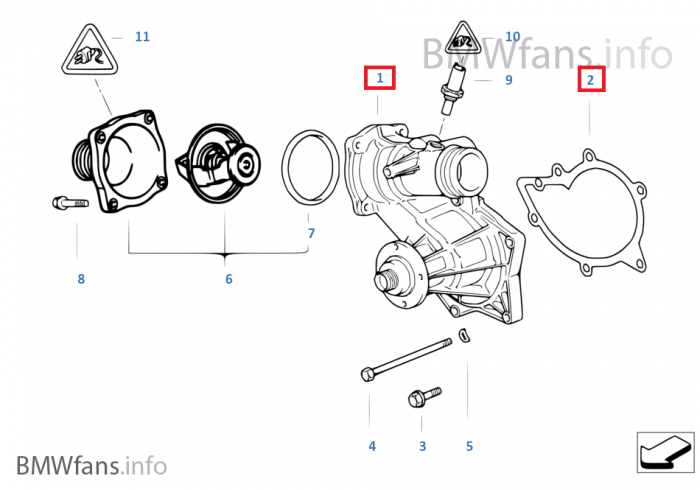 11

10

BMWfans.info

1

9

2

7

8

6

4

3

5

BMWfans.info