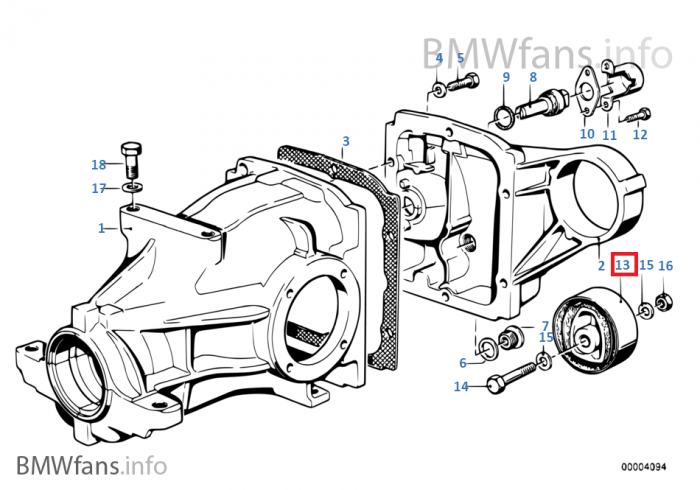 BMWfans.info

4
5
9
8
10
11
12
3
18
17
1
2
13
15
16
7
15
6
14

BMWfans.info

00004094