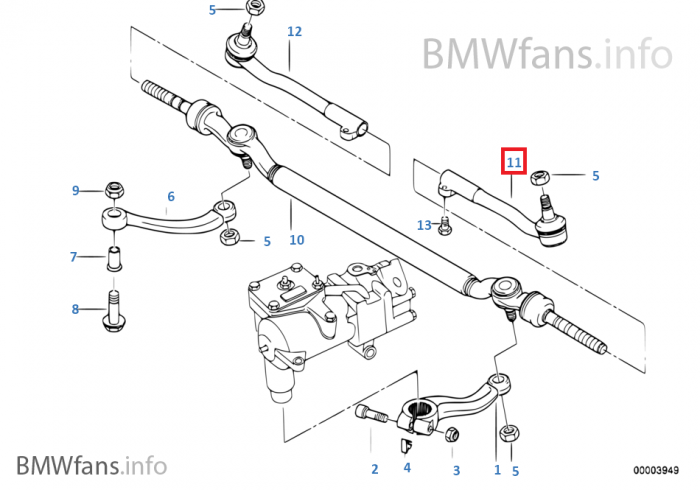 5
12
BMWfans.info
11
5
9
6
13
5
10
7
8
2
4
3
1
5
BMWfans.info
00003949