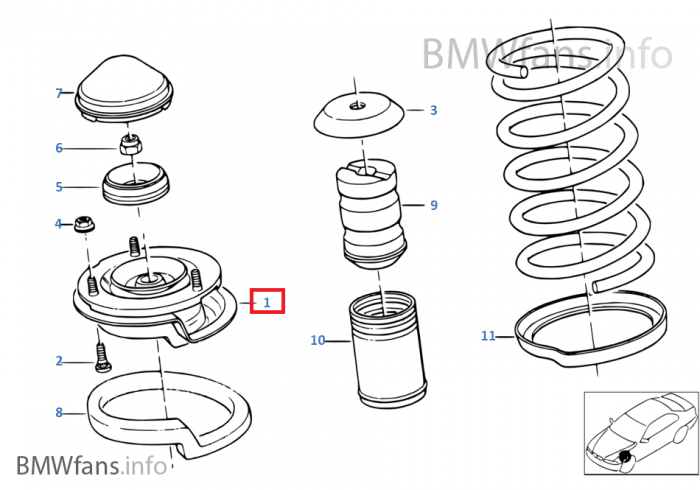 BMWfans.info

7
6
5
4
1
2
8

3
9
10

11

BMWfans.info