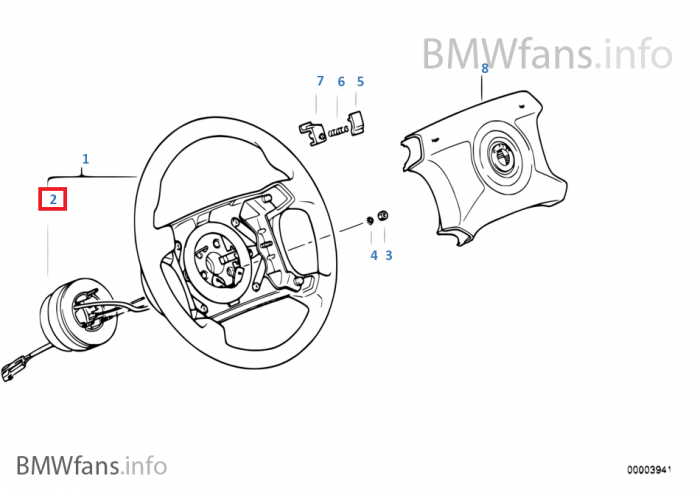 BMWfans.info

8

7 6 5

1

2

4 3

BMWfans.info

00003941