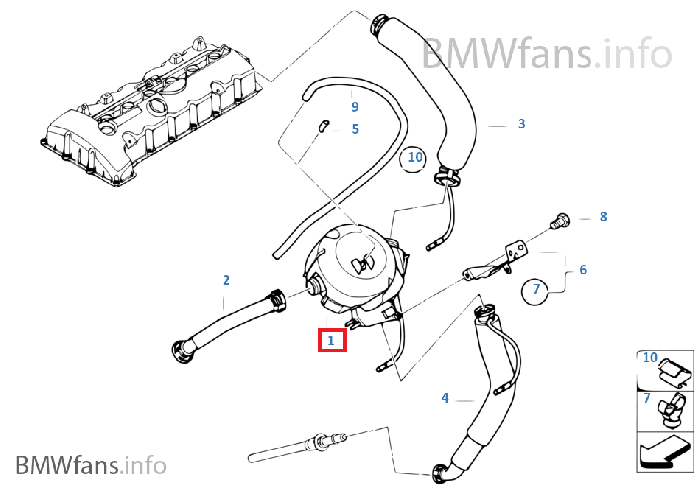 BMWfans.info

9
5
3
10
8
6
7
2
1
4
10
7

BMWfans.info