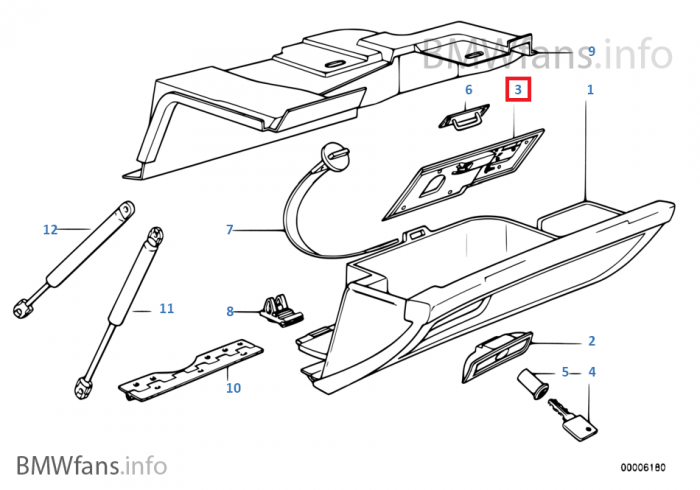 BMWfans.info
9
6
3
1
12
7
11
8
2
5
4
10
BMWfans.info
00006180