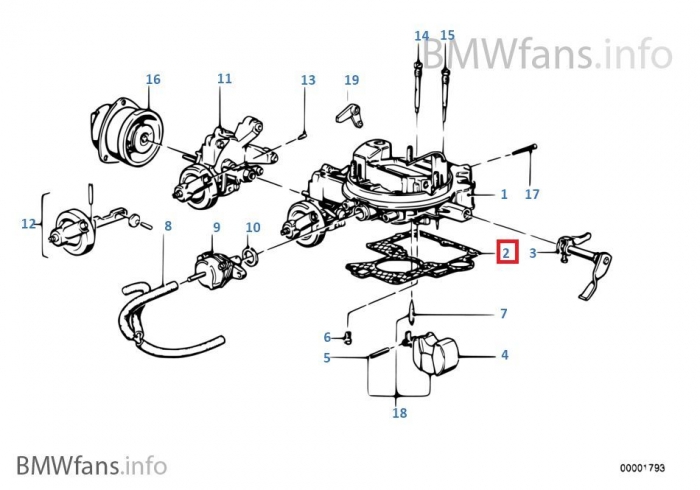 BMWfans.info

14 15

16 11 13 19

1 17

12 8 9 10

2 3

7

6

5 4

18

BMWfans.info

00001793