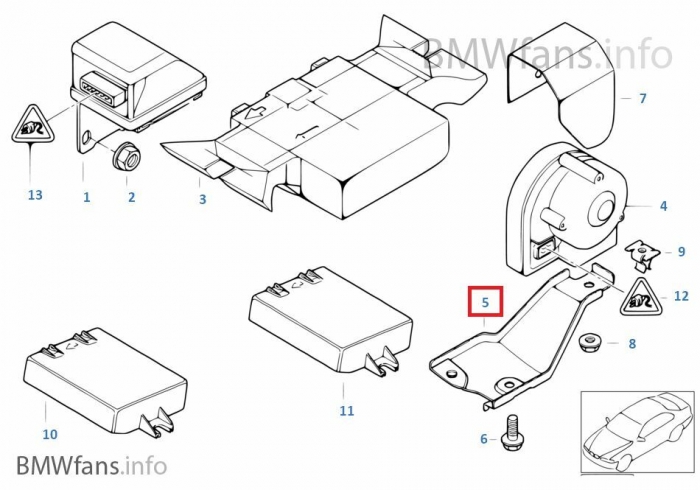 BMWfans.info

7

13

1

2

3

4

9

5

12

8

11

10

6

BMWfans.info