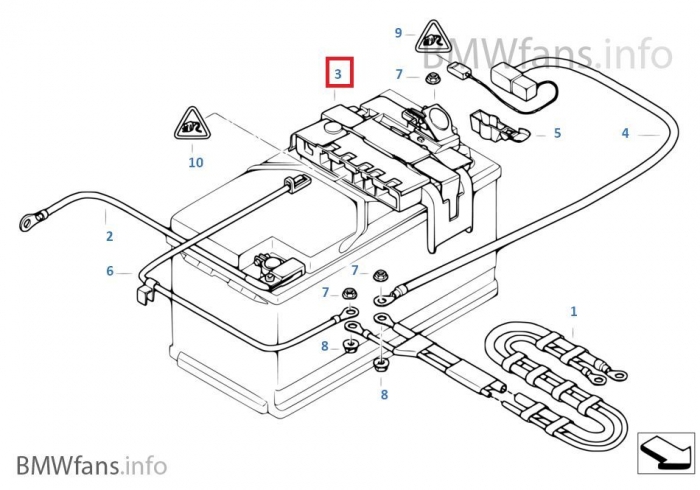 9
BMWfans.info
3
7
5
4
10
2
6
7
7
1
8
8
BMWfans.info