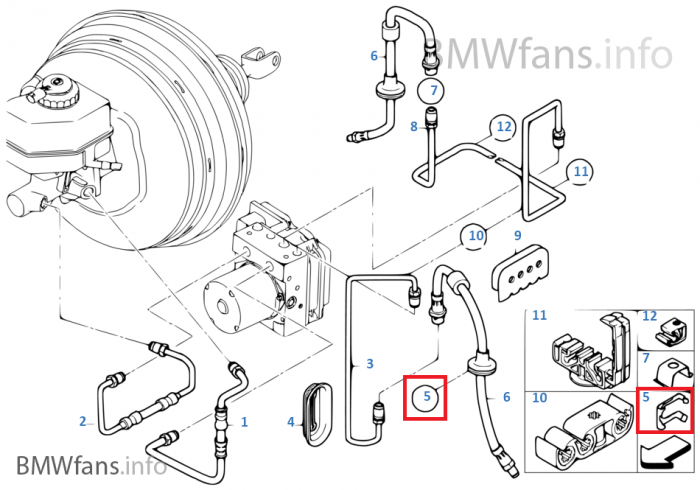 BMWfans.info

6
7
8
12
11
10
9
3
5
6
2
1
4
11
12
7
10
5

BMWfans.info