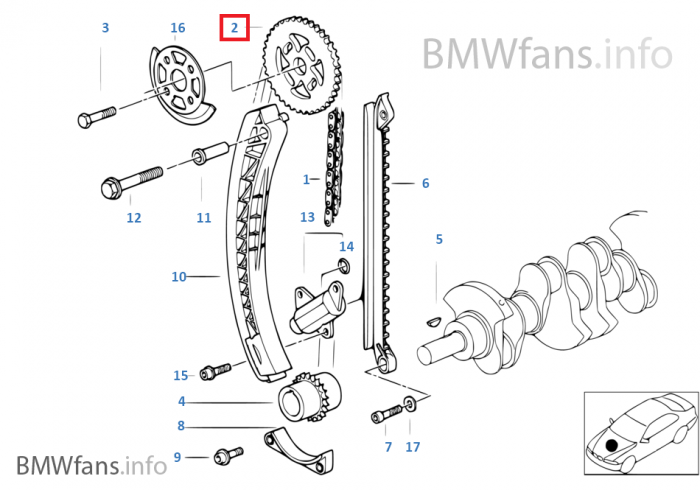 3
16
2
BMWfans.info
1
6
12
11
13
14
5
10
15
4
8
9
7
17
BMWfans.info