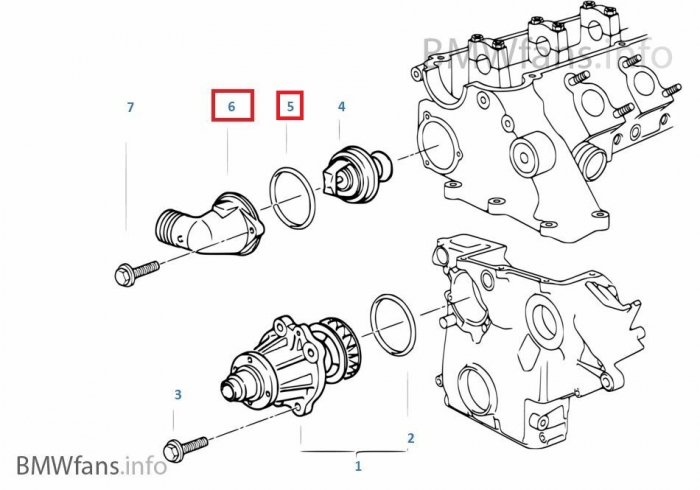 BMWfans.info

7

6

5

4

3

2

1

BMWfans.info