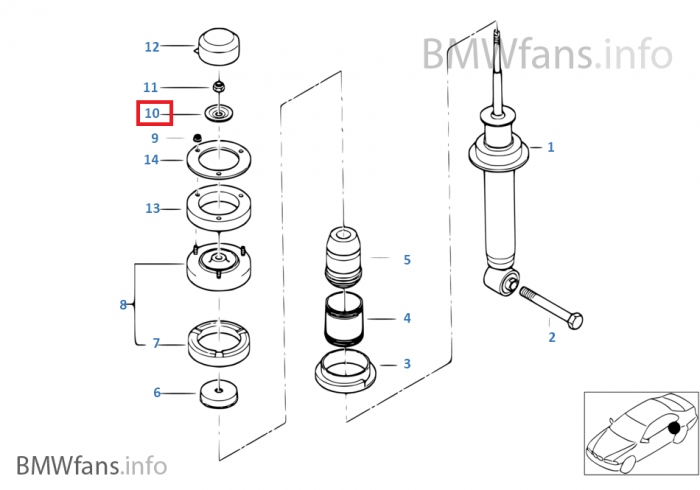 BMWfans.info

12
11
10
9
14
13
8
7
6

5
4
3

1
2

BMWfans.info