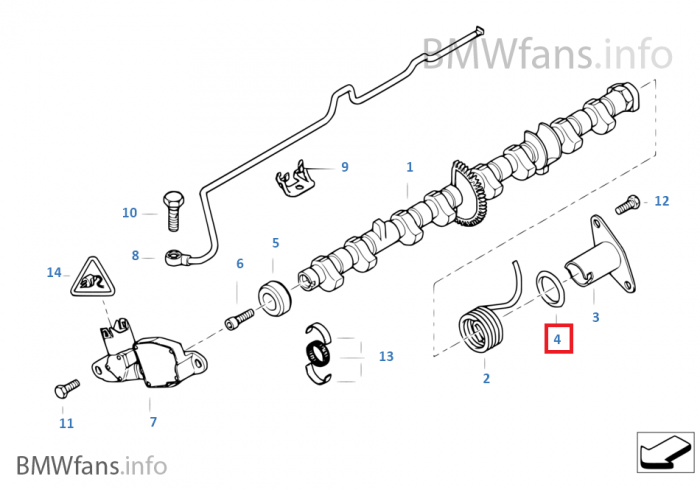 BMWfans.info

9

1

10

12

5

8

6

14

3

4

13

2

11

7

BMWfans.info