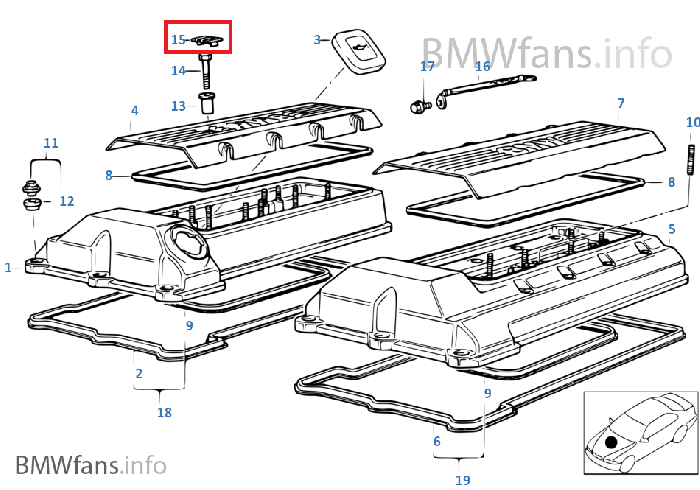 BMWfans.info

15
3
14
17
16
13
4
7
10
11
8
8
12
5
1
9
2
18
9
6
19

BMWfans.info