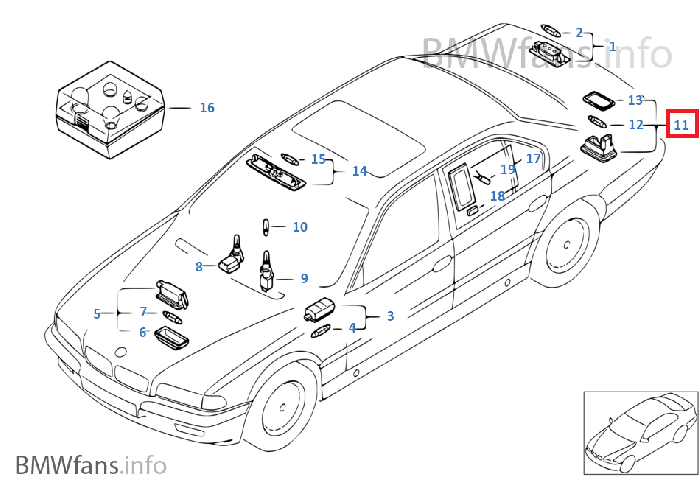 BMWfans.info

2
1
16
13
12
11
15
14
19
17
18
10
8
9
5
7
6
3
4

BMWfans.info