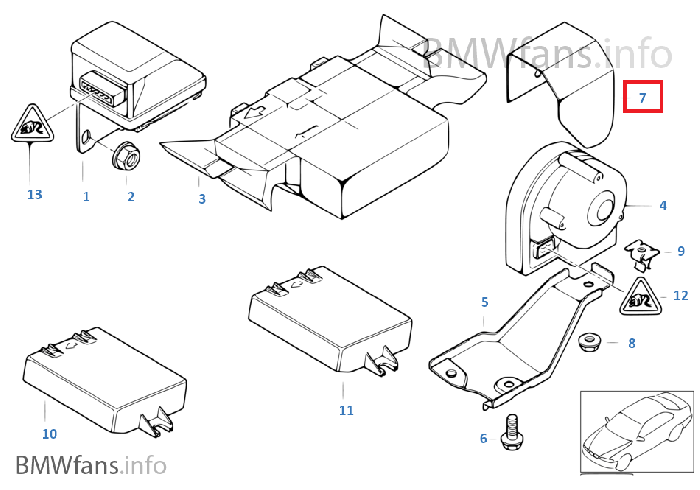 BMWfans.info

7

13

1

2

3

4

9

12

5

8

11

10

6

BMWfans.info