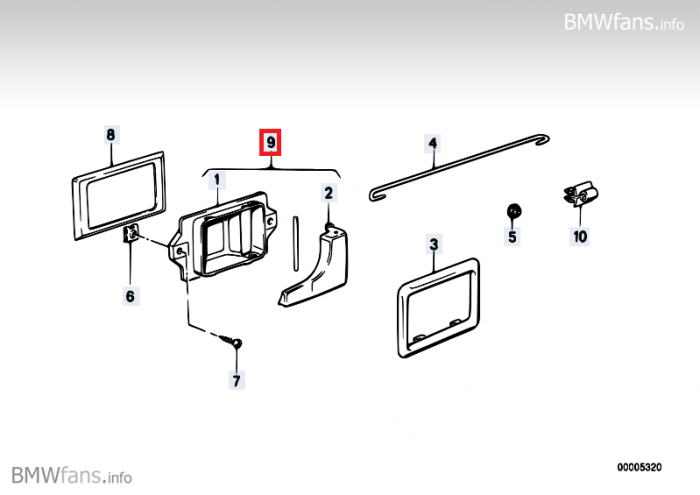 BMWfans.info

8
9
4
1
2
5
10
3
6
7

BMWfans.info
00005320