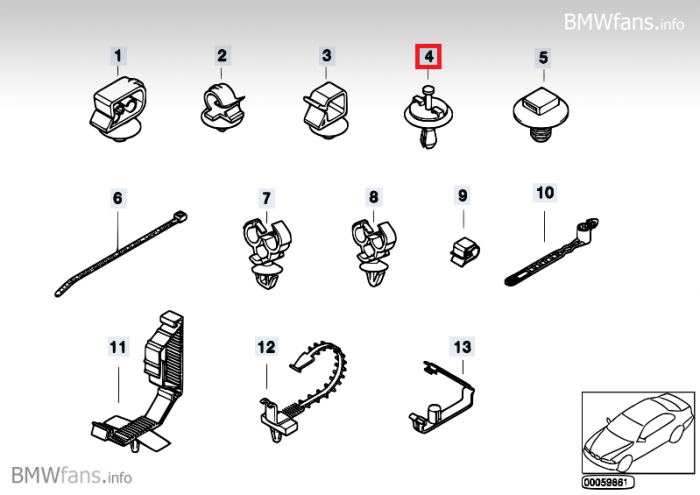 BMWfans.info

1
2
3
4
5

6
7
8
9
10

11
12
13

00059861

BMWfans.info