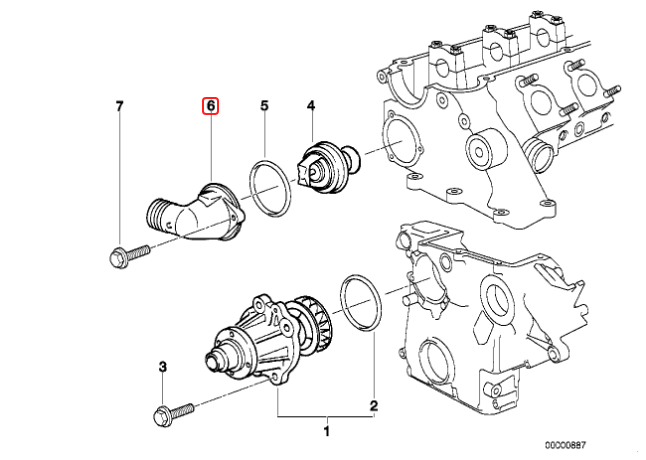 7
6
5
4
3
2
1
00000887