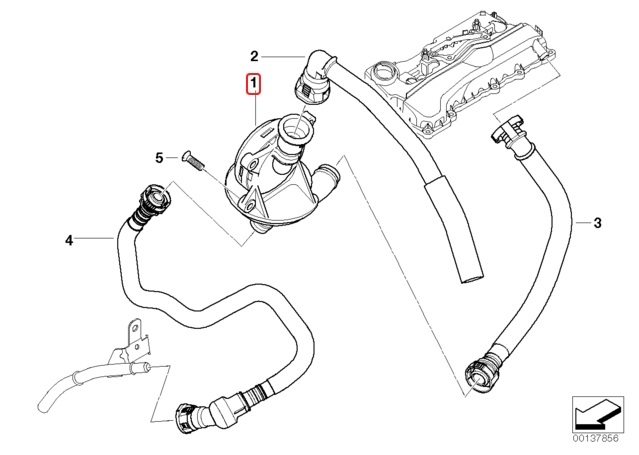 2

1

5

4

3

00137856